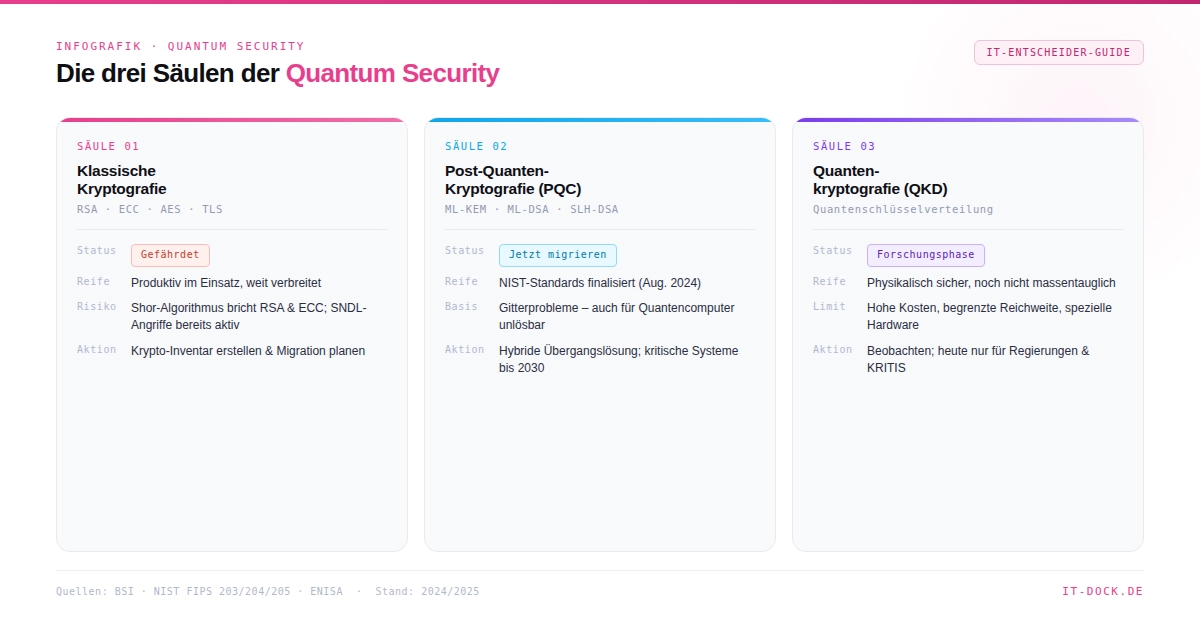 INFOGRAFIK · QUANTUM SECURITY

Die drei Säulen der Quantum Security

IT-ENTSCHEIDER-GUIDE

SÄULE 01

Klassische Kryptografie

RSA · ECC · AES · TLS

Status Gefährdet

Reife Produktiv im Einsatz, weit verbreitet

Risiko Shor-Algorithmus bricht RSA & ECC; SNDL-Angriffe bereits aktiv

Aktion Krypto-Inventar erstellen & Migration planen

SÄULE 02

Post-Quanten-Kryptografie (PQC)

ML-KEM · ML-DSA · SLH-DSA

Status Jetzt migrieren

Reife NIST-Standards finalisiert (Aug. 2024)

Basis Gitterprobleme – auch für Quantencomputer unlösbar

Aktion Hybride Übergangslösung; kritische Systeme bis 2030

SÄULE 03

Quanten-kryptografie (QKD)

Quantenschlüsselverteilung

Status Forschungsphase

Reife Physikalisch sicher, noch nicht massentauglich

Limit Hohe Kosten, begrenzte Reichweite, spezielle Hardware

Aktion Beobachten; heute nur für Regierungen & KRITIS

Quellen: BSI · NIST FIPS 203/204/205 · ENISA · Stand: 2024/2025

IT-DOCK.DE